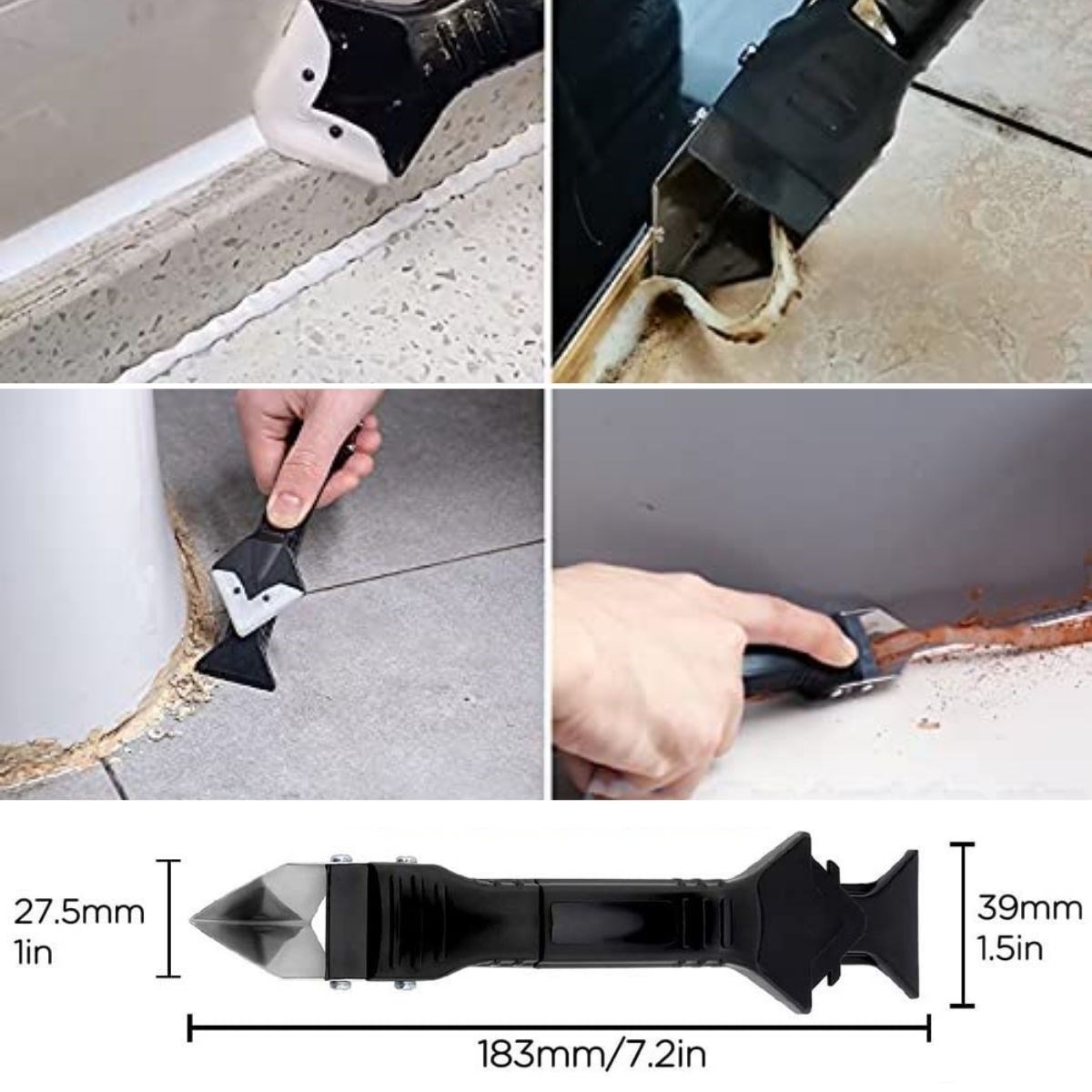 27.5mm
1in

39mm
1.5in

183mm/7.2in